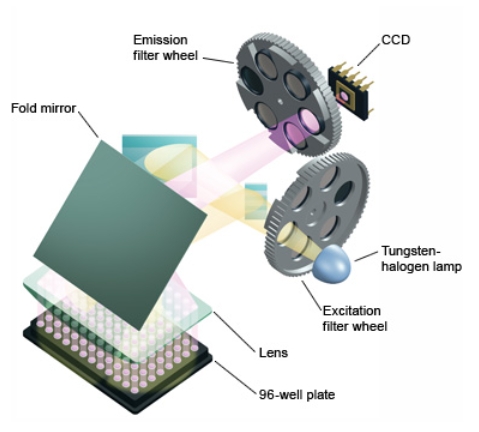 Emission filter wheel

CCD

Fold mirror

Tungsten-halogen lamp

Excitation filter wheel

Lens

96-well plate